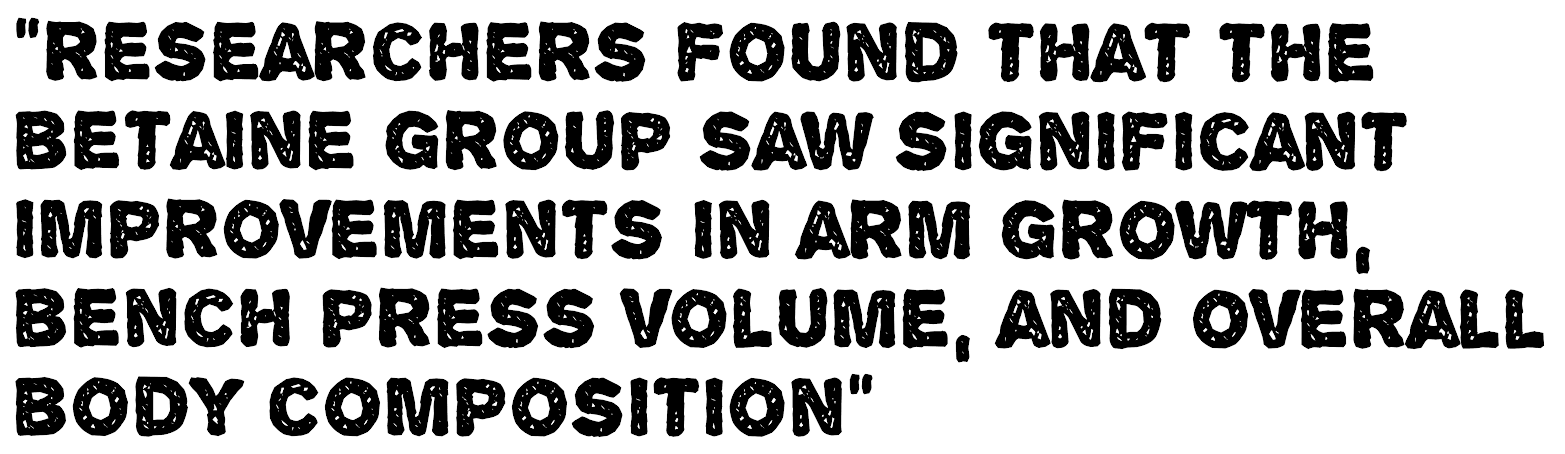 "RESEARCHERS FOUND THAT THE BETAINE GROUP SAW SIGNIFICANT IMPROVEMENTS IN ARM GROWTH, BENCH PRESS VOLUME, AND OVERALL BODY COMPOSITION"