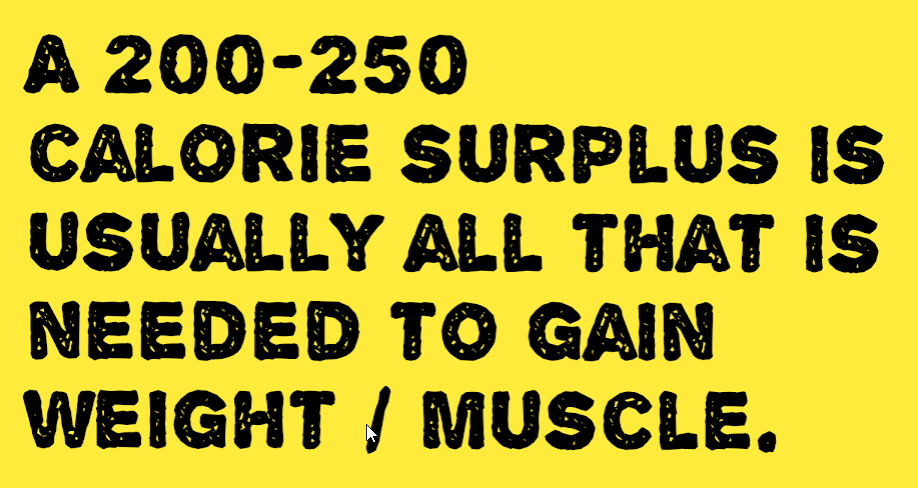 A 200-250 CALORIE SURPLUS IS USUALLY ALL THAT IS NEEDED TO GAIN WEIGHT / MUSCLE.