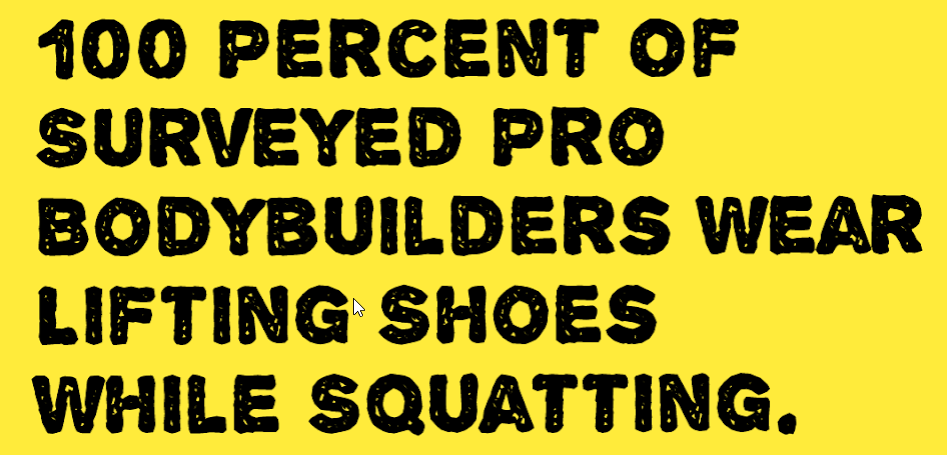 100 PERCENT OF SURVEYED PRO BODYBUILDERS WEAR LIFTING SHOES WHILE SQUATTING.