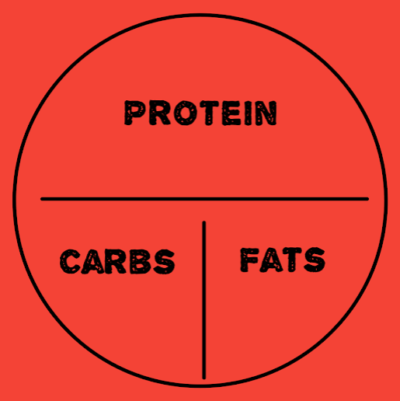 PROTEIN

CARBS

FATS