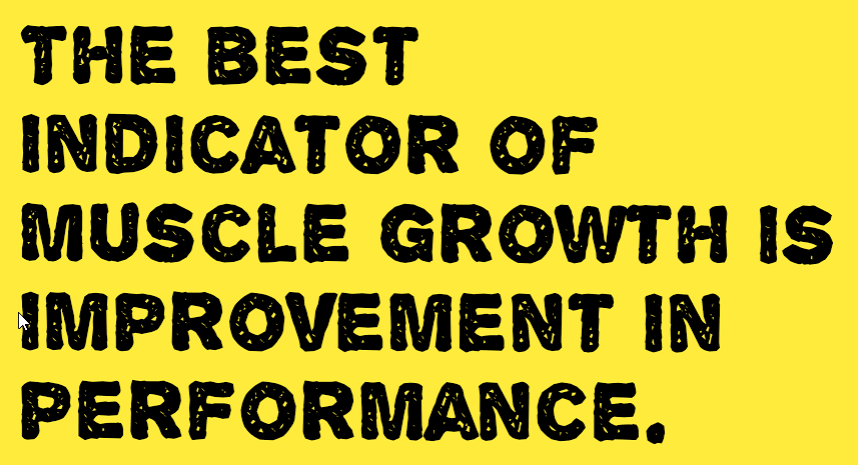 THE BEST INDICATOR OF MUSCLE GROWTH IS IMPROVEMENT IN PERFORMANCE.