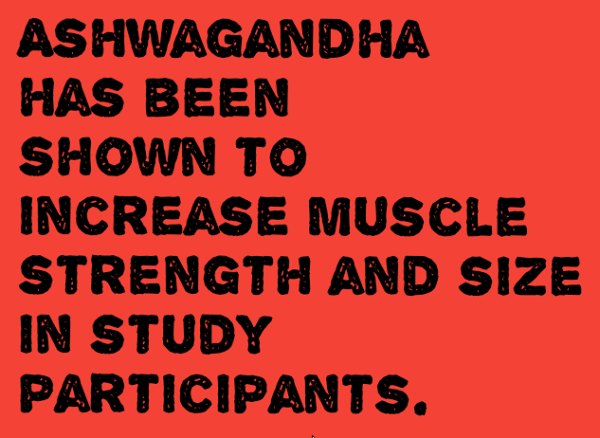 ASHWAGANDHA HAS BEEN SHOWN TO INCREASE MUSCLE STRENGTH AND SIZE IN STUDY PARTICIPANTS.