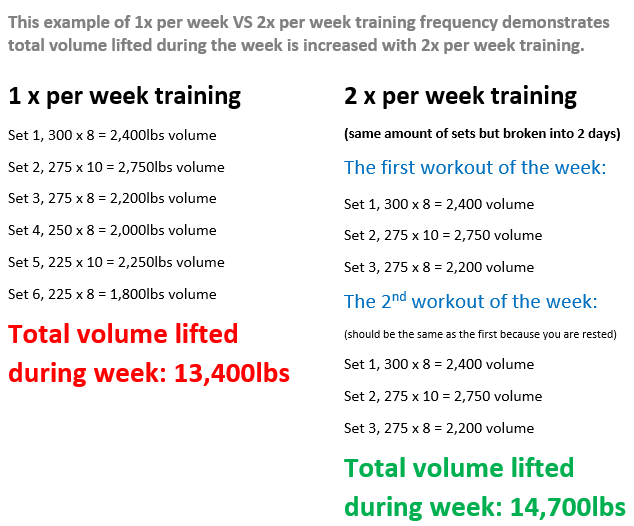 This example of 1x per week VS 2x per week training frequency demonstrates total volume lifted during the week is increased with 2x per week training.

1 x per week training

Set 1, 300 x 8 = 2,400lbs volume

Set 2, 275 x 10 = 2,750lbs volume

Set 3, 275 x 8 = 2,200lbs volume

Set 4, 250 x 8 = 2,000lbs volume

Set 5, 225 x 10 = 2,250lbs volume

Set 6, 225 x 8 = 1,800lbs volume

Total volume lifted during week: 13,400lbs

2 x per week training

(same amount of sets but broken into 2 days)

The first workout of the week:

Set 1, 300 x 8 = 2,400 volume

Set 2, 275 x 10 = 2,750 volume

Set 3, 275 x 8 = 2,200 volume

The 2$^{nd}$ workout of the week:

(should be the same as the first because you are rested)

Set 1, 300 x 8 = 2,400 volume

Set 2, 275 x 10 = 2,750 volume

Set 3, 275 x 8 = 2,200 volume

Total volume lifted during week: 14,700lbs